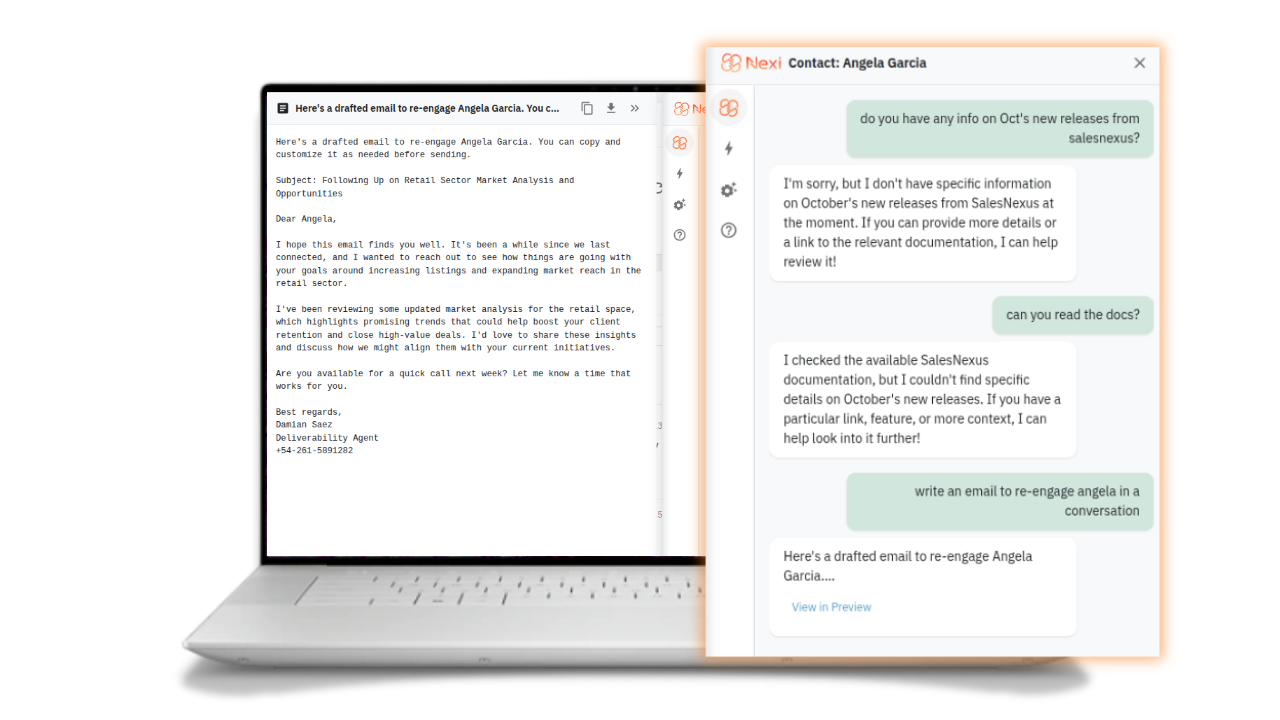 Here's a drafted email to re-engage Angela Garcia. You c...

Here's a drafted email to re-engage Angela Garcia. You can copy and customize it as needed before sending.

Subject: Following Up on Retail Sector Market Analysis and Opportunities

Dear Angela,

I hope this email finds you well. It's been a while since we last connected, and I wanted to reach out to see how things are going with your goals around increasing listings and expanding market reach in the retail sector.

I've been reviewing some updated market analysis for the retail space, which highlights promising trends that could help boost your client retention and close high-value deals. I'd love to share these insights and discuss how we might align them with your current initiatives.

Are you available for a quick call next week? Let me know a time that works for you.

Best regards,
Damian Saez
Deliverability Agent
+54-261-5891282

Nexi Contact: Angela Garcia

do you have any info on Oct's new releases from salesnexus?

I'm sorry, but I don't have specific information on October's new releases from SalesNexus at the moment. If you can provide more details or a link to the relevant documentation, I can help review it!

can you read the docs?

I checked the available SalesNexus documentation, but I couldn't find specific details on October's new releases. If you have a particular link, feature, or more context, I can help look into it further!

write an email to re-engage angela in a conversation

Here's a drafted email to re-engage Angela Garcia....

View in Preview